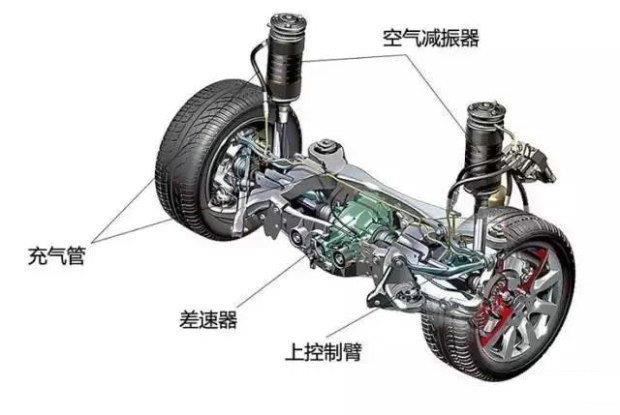 空气减振器

充气管

差速器

上控制臂