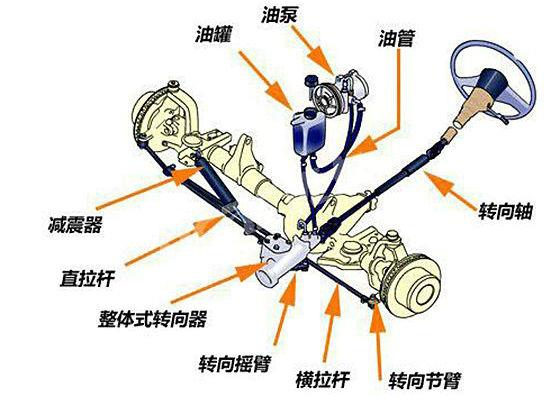 油泵
油罐
油管
转向轴
减震器
直拉杆
整体式转向器
转向摇臂
横拉杆
转向节臂