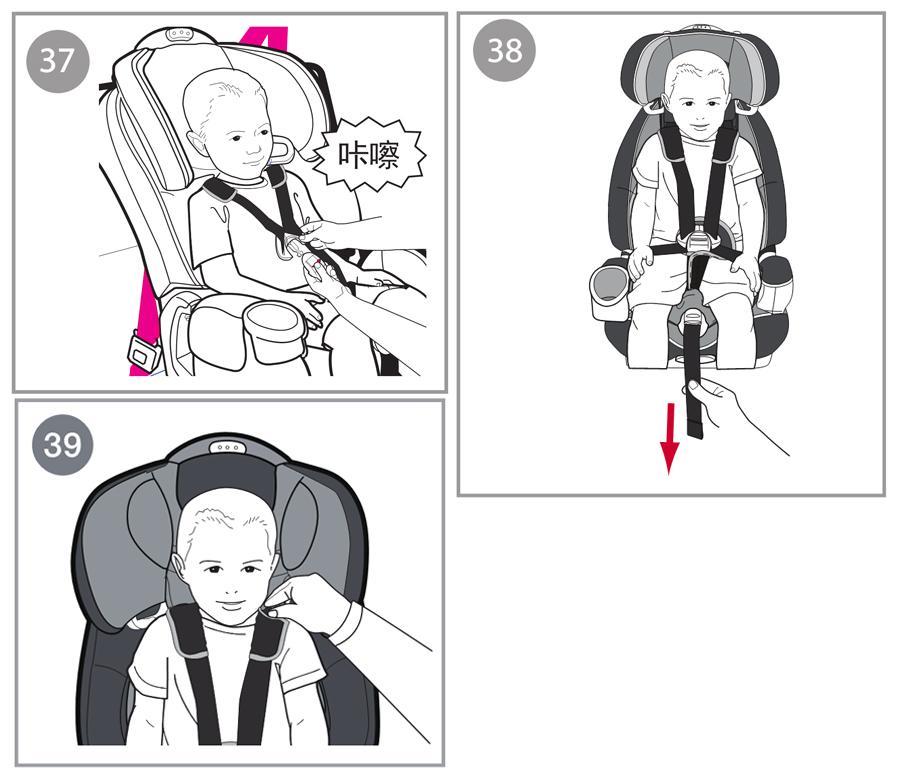 37

咔嚓

38

39