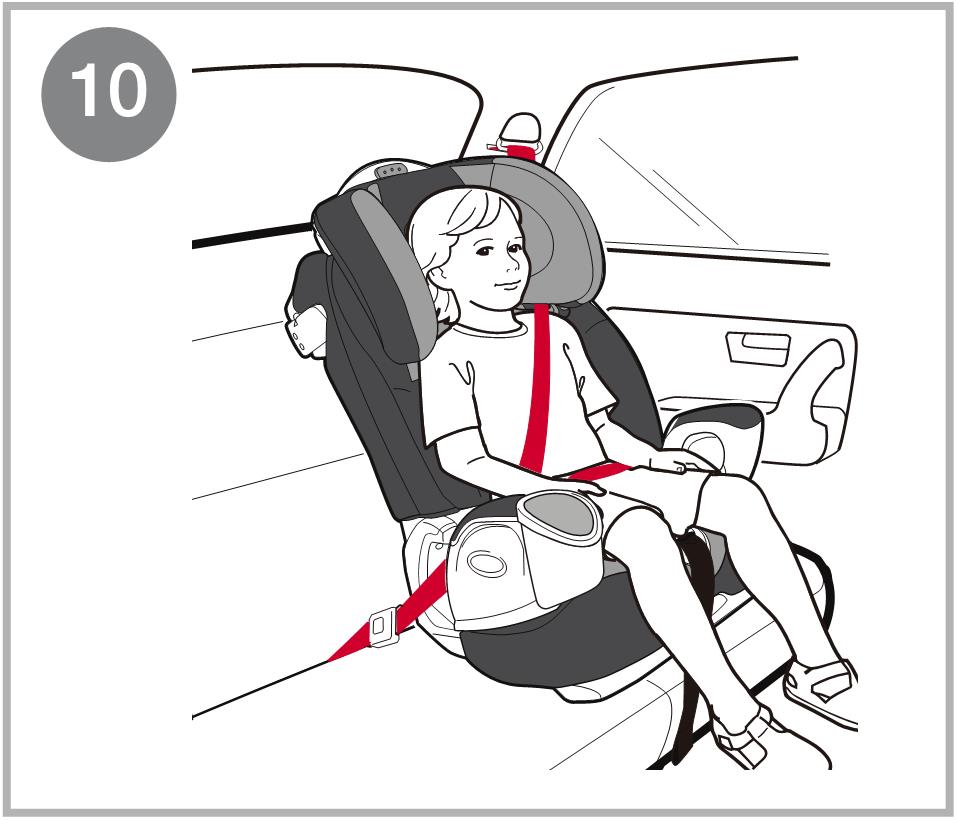 10