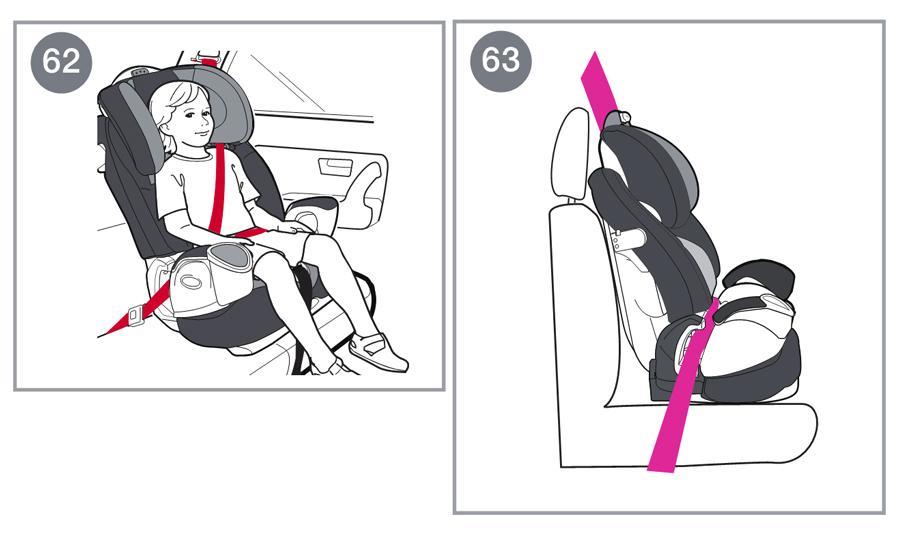 62

63