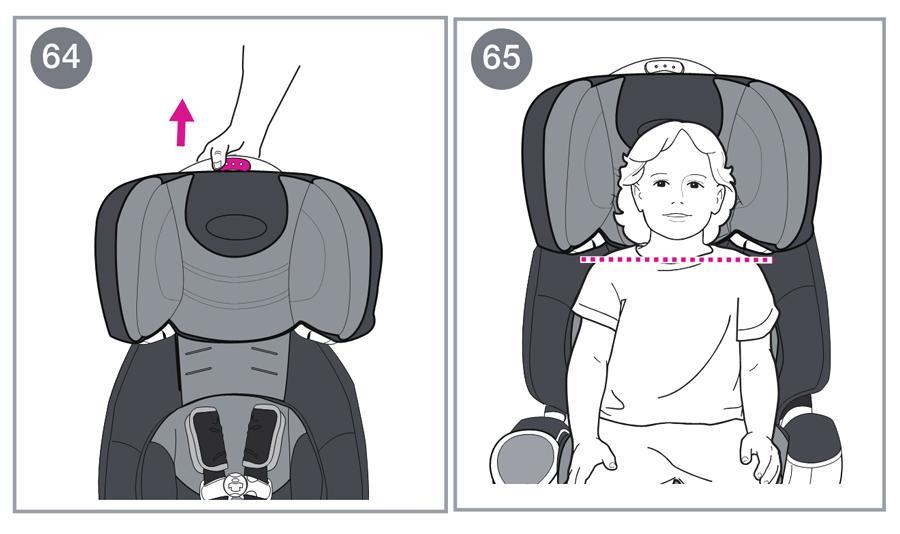 64

65