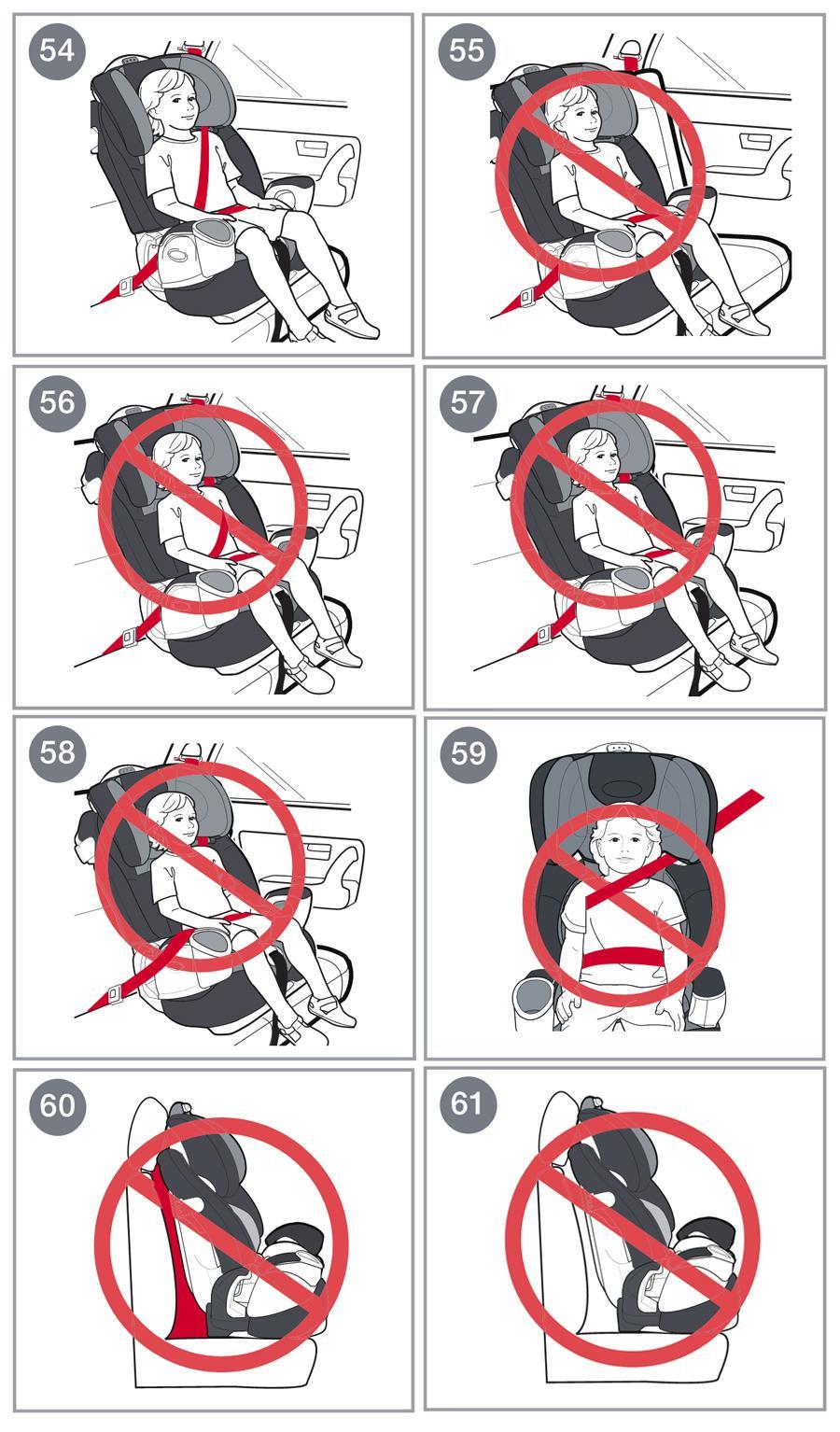 54

55

56

57

58

59

60

61