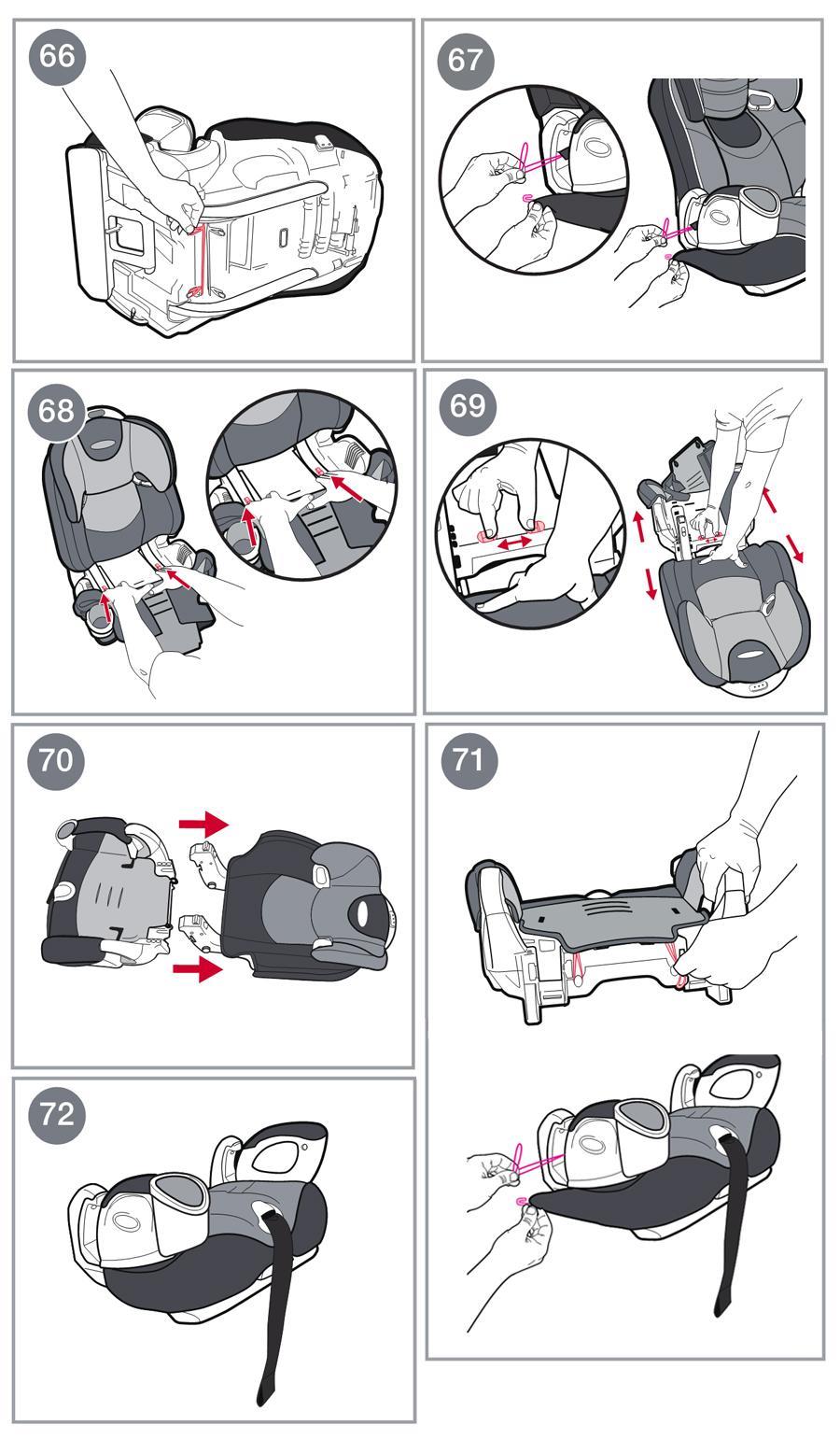 66

67

68

69

70

71

72