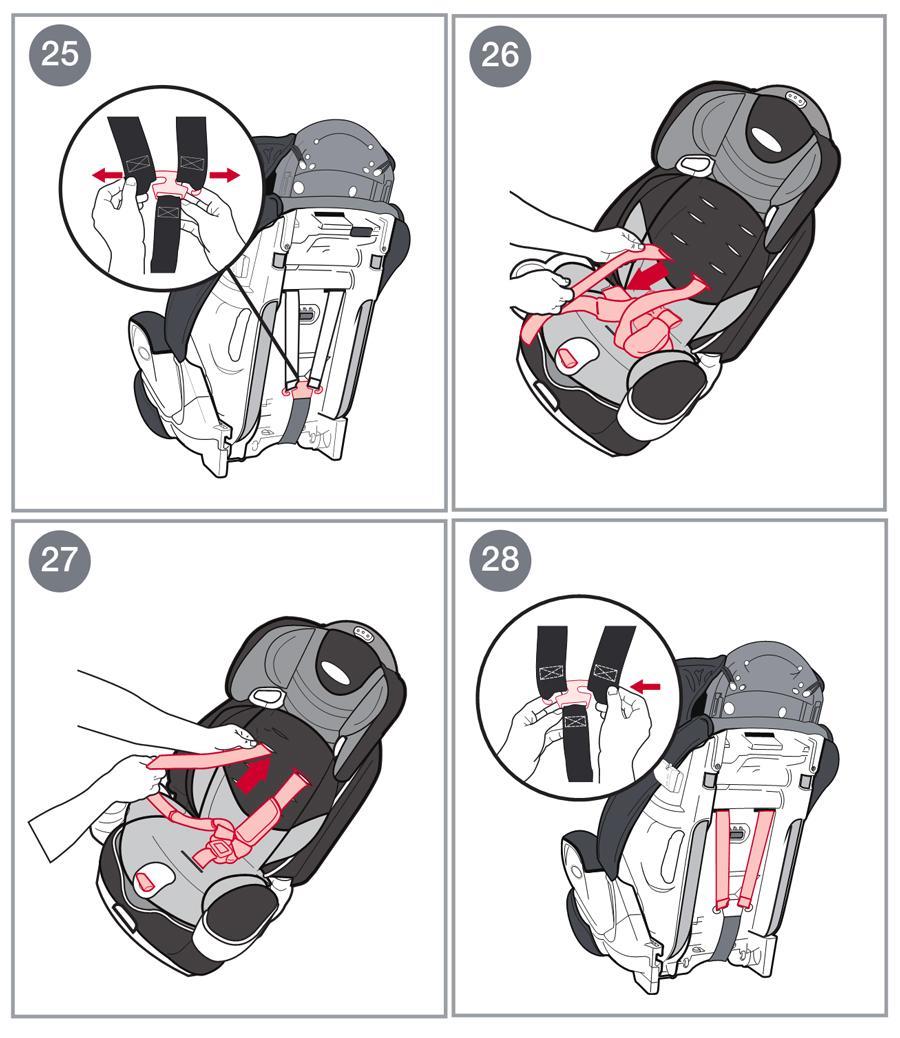 25

26

27

28