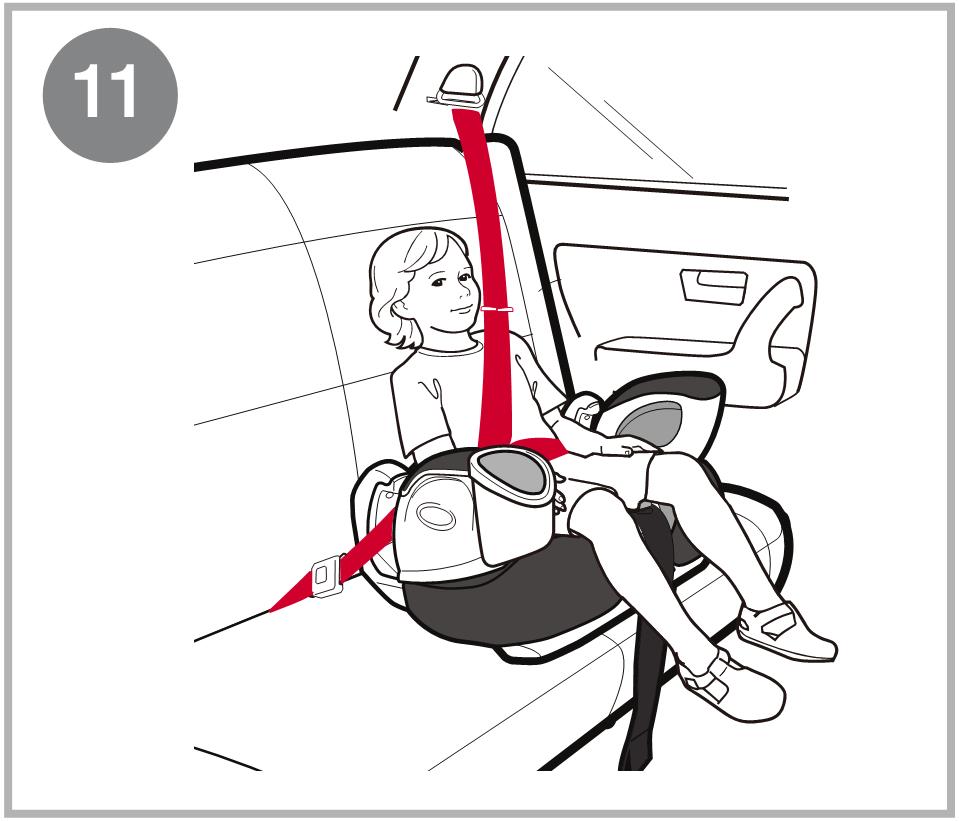 11