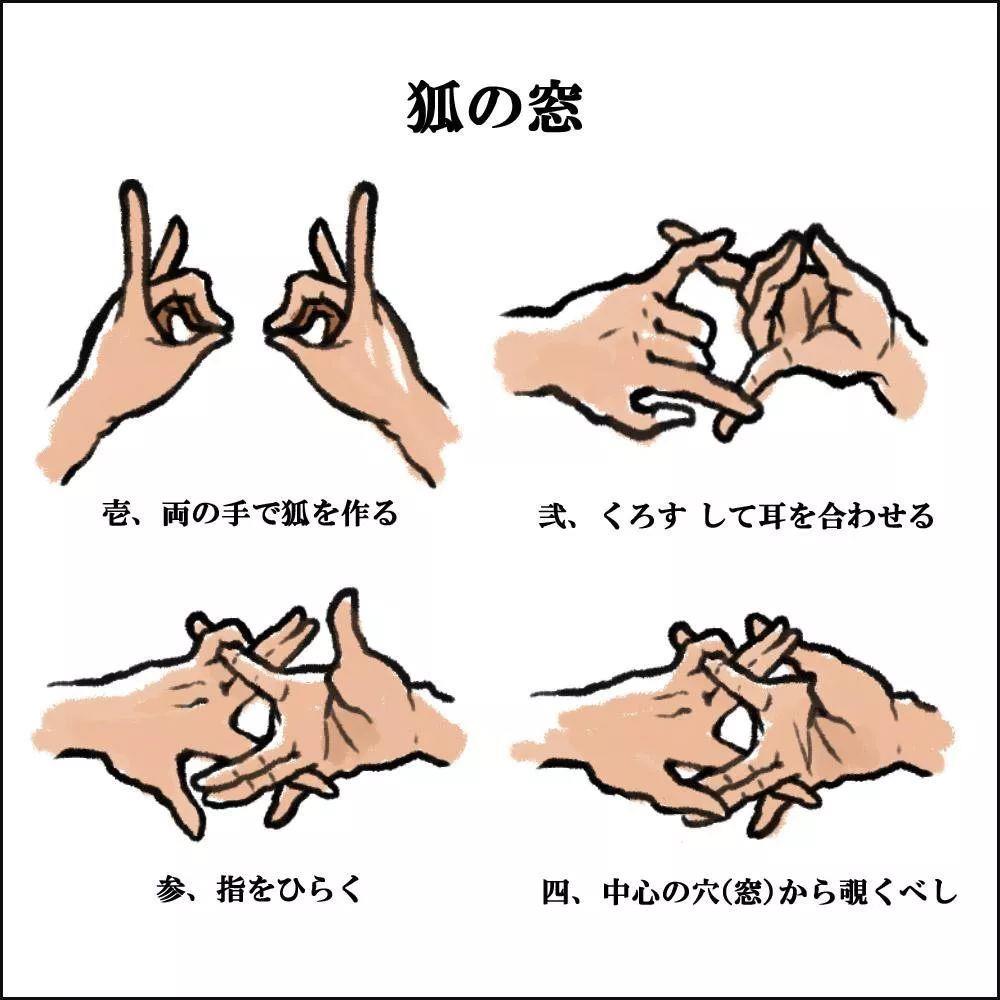 狐の窓

壱、両の手で狐を作る

弐、くろす して耳を合わせる

参、指をひらく

四、中心の穴(窓)から覗くべし