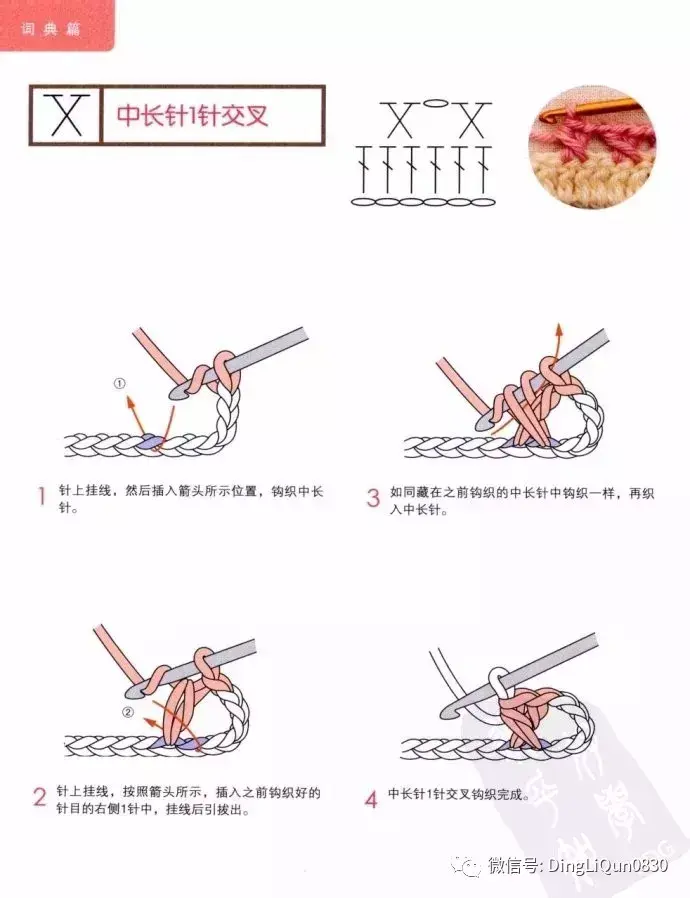 词典篇

中长针1针交叉

①

1 针上挂线，然后插入箭头所示位置，钩织中长针。

3 如同藏在之前钩织的中长针中钩织一样，再织入中长针。

②

2 针上挂线，按照箭头所示，插入之前钩织好的针目的右侧1针中，挂线后引拔出。

4 中长针1针交叉钩织完成。

微信号: DingLiQun0830