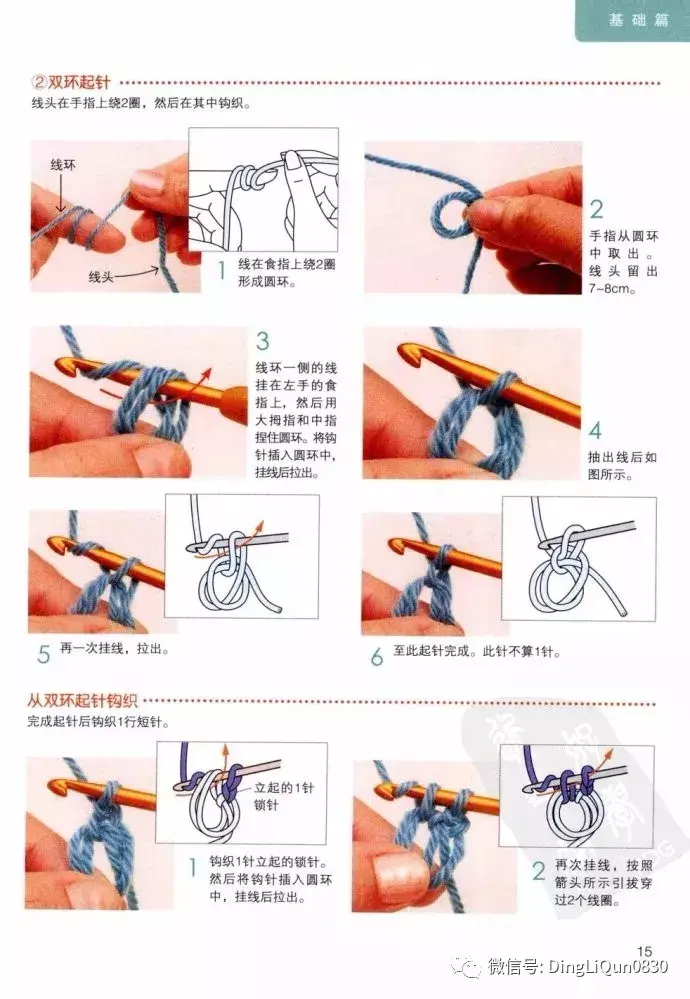 基础篇

②双环起针
线头在手指上绕2圈，然后在其中钩织。

线环

线头

1 线在食指上绕2圈形成圆环。

2 手指从圆环中取出。线头留出7~8cm。

3 线环一侧的线挂在左手的食指上，然后用大拇指和中指捏住圆环。将钩针插入圆环中，挂线后拉出。

4 抽出线后如图所示。

5 再一次挂线，拉出。

6 至此起针完成。此针不算1针。

从双环起针钩织
完成起针后钩织1行短针。

立起的1针锁针

1 钩织1针立起的锁针。然后将钩针插入圆环中，挂线后拉出。

2 再次挂线，按照箭头所示引拔穿过2个线圈。

15

微信号: DingLiQun0830