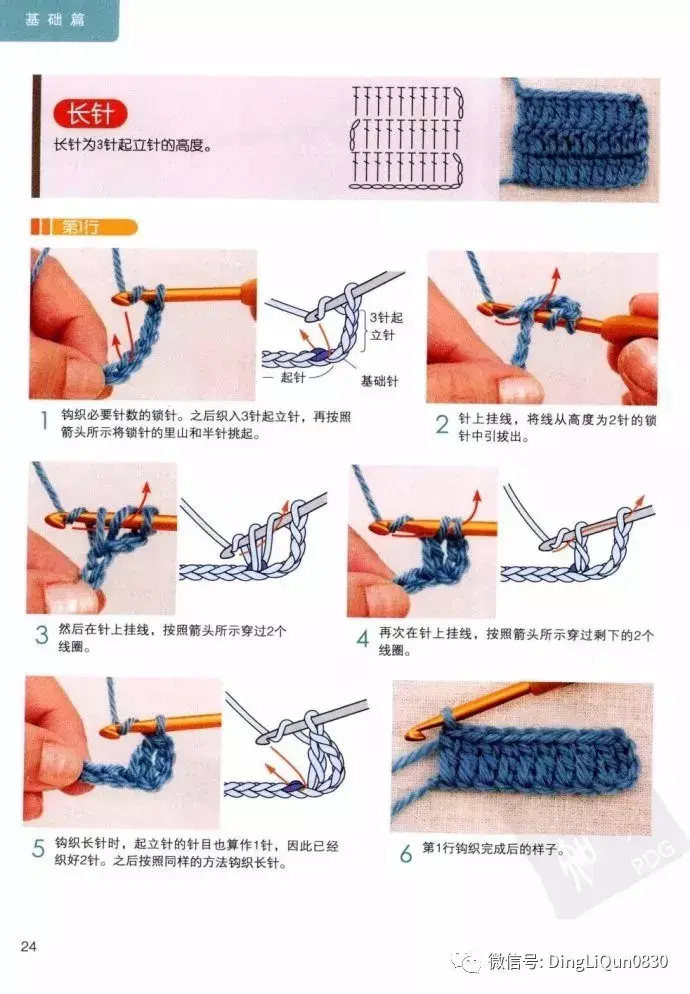 基础篇

长针
长针为3针起立针的高度。

第1行

3针起立针
起针
基础针

1 钩织必要针数的锁针。之后织入3针起立针，再按照箭头所示将锁针的里山和半针挑起。

2 针上挂线，将线从高度为2针的锁针中引拔出。

3 然后在针上挂线，按照箭头所示穿过2个线圈。

4 再次在针上挂线，按照箭头所示穿过剩下的2个线圈。

5 钩织长针时，起立针的针目也算作1针，因此已经织好2针。之后按照同样的方法钩织长针。

6 第1行钩织完成后的样子。

PDG

24

微信号: DingLiQun0830