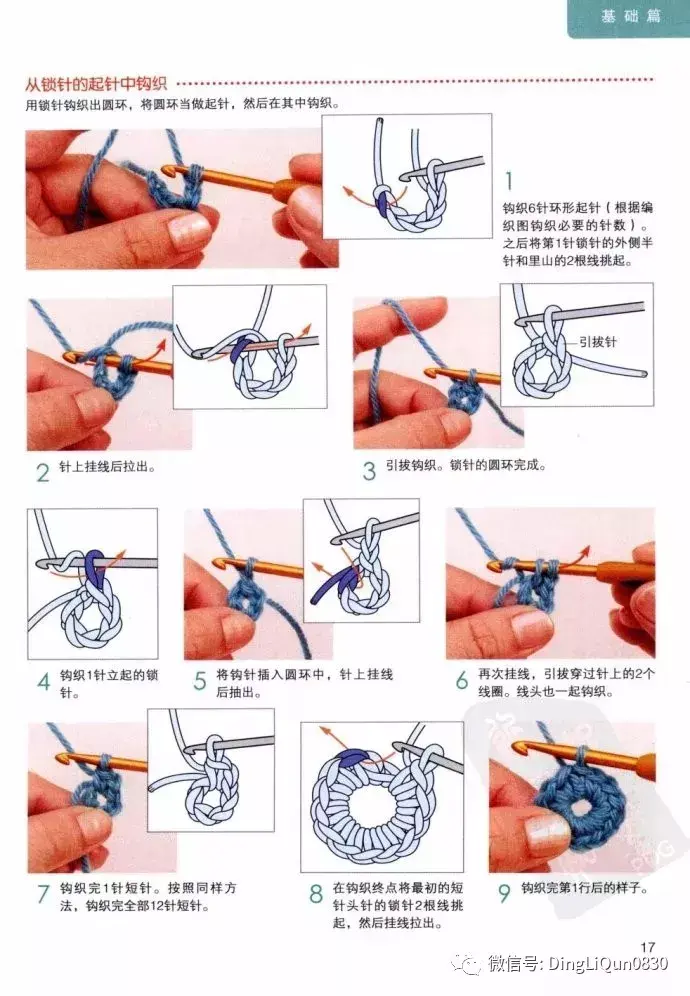 基础篇

从锁针的起针中钩织

用锁针钩织出圆环，将圆环当做起针，然后在其中钩织。

1 钩织6针环形起针（根据编织图钩织必要的针数）。之后将第1针锁针的外侧半针和里山的2根线挑起。

引拔针

2 针上挂线后拉出。

3 引拔钩织。锁针的圆环完成。

4 钩织1针立起的锁针。

5 将钩针插入圆环中，针上挂线后抽出。

6 再次挂线，引拔穿过针上的2个线圈。线头也一起钩织。

7 钩织完1针短针。按照同样方法，钩织完全部12针短针。

8 在钩织终点将最初的短针头针的锁针2根线挑起，然后挂线拉出。

9 钩织完第1行后的样子。

17

微信号: DingLiQun0830