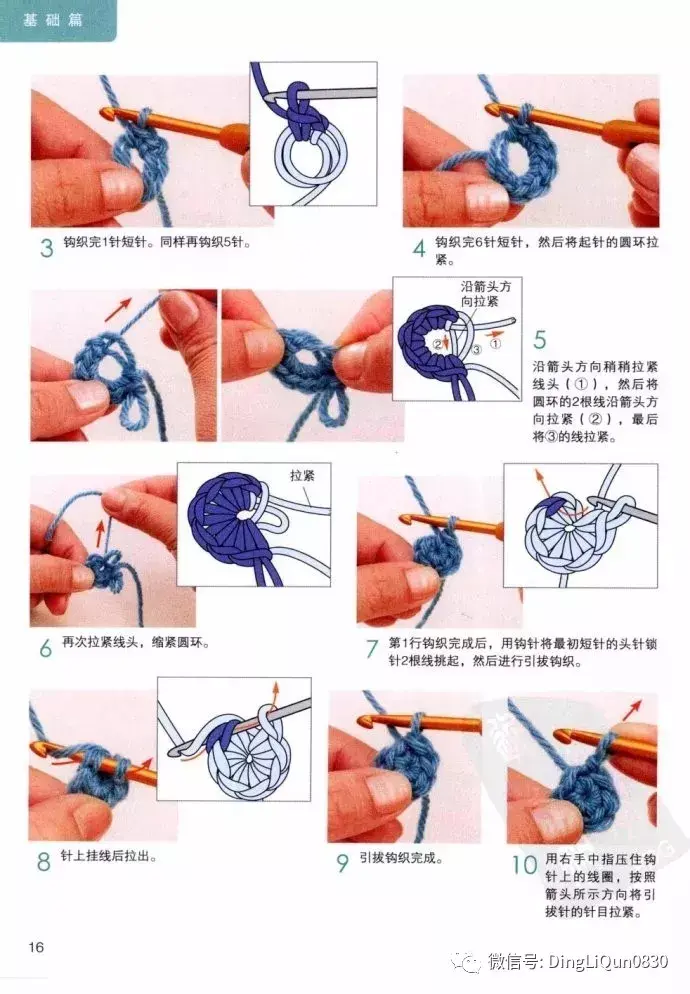 基础篇

3 钩织完1针短针。同样再钩织5针。

4 钩织完6针短针，然后将起针的圆环拉紧。

沿箭头方向拉紧

② ③ ①

5 沿箭头方向稍稍拉紧线头（①），然后将圆环的2根线沿箭头方向拉紧（②），最后将③的线拉紧。

拉紧

6 再次拉紧线头，缩紧圆环。

7 第1行钩织完成后，用钩针将最初短针的头针锁针2根线挑起，然后进行引拔钩织。

8 针上挂线后拉出。

9 引拔钩织完成。

10 用右手中指压住钩针上的线圈，按照箭头所示方向将引拔针的针目拉紧。

16

微信号: DingLiQun0830