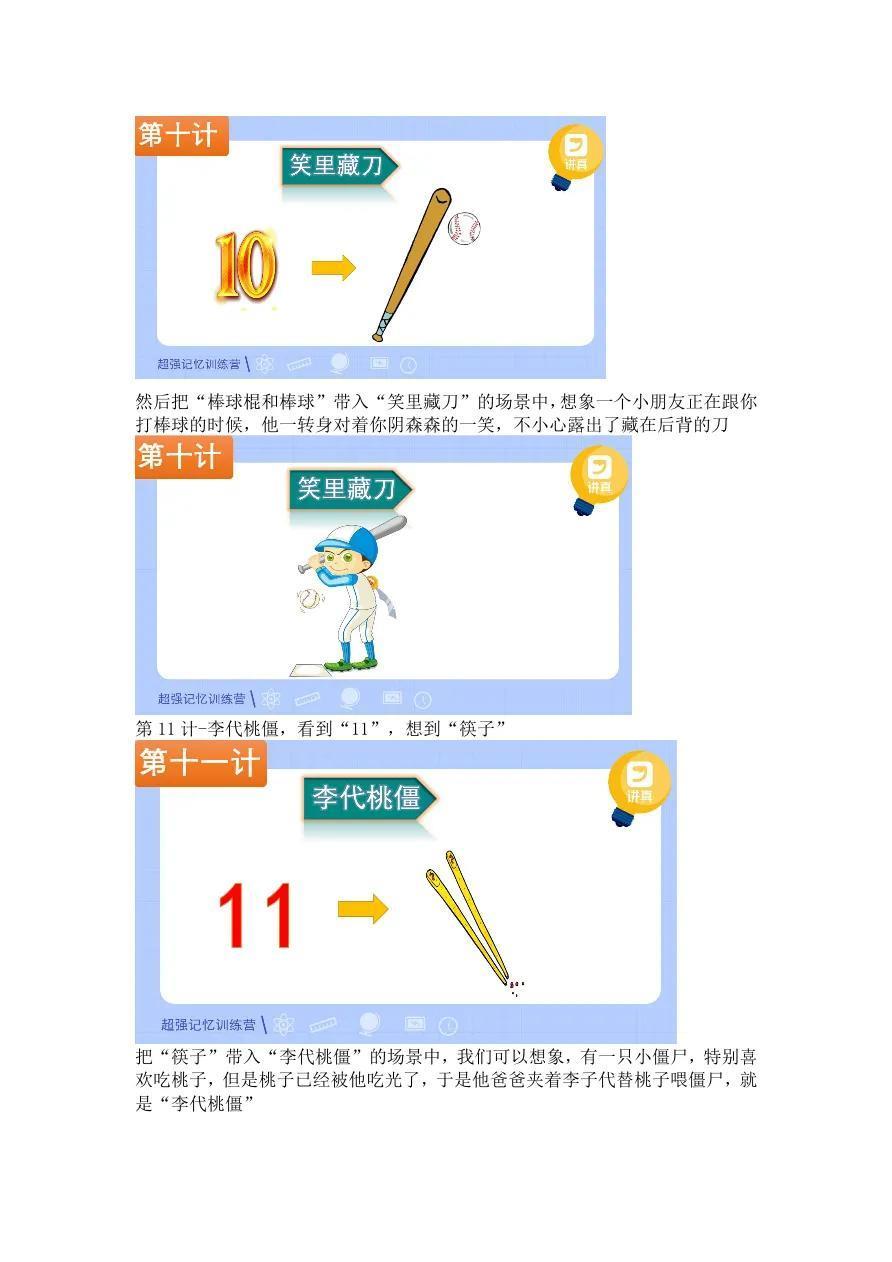 第十计

笑里藏刀

讲真

10

超强记忆训练营

然后把“棒球棍和棒球”带入“笑里藏刀”的场景中，想象一个小朋友正在跟你打棒球的时候，他一转身对着你阴森森的一笑，不小心露出了藏在后背的刀

第十计

笑里藏刀

讲真

超强记忆训练营

第 11 计-李代桃僵，看到“11”，想到“筷子”

第十一计

李代桃僵

讲真

11

超强记忆训练营

把“筷子”带入“李代桃僵”的场景中，我们可以想象，有一只小僵尸，特别喜欢吃桃子，但是桃子已经被他吃光了，于是他爸爸夹着李子代替桃子喂僵尸，就是“李代桃僵”