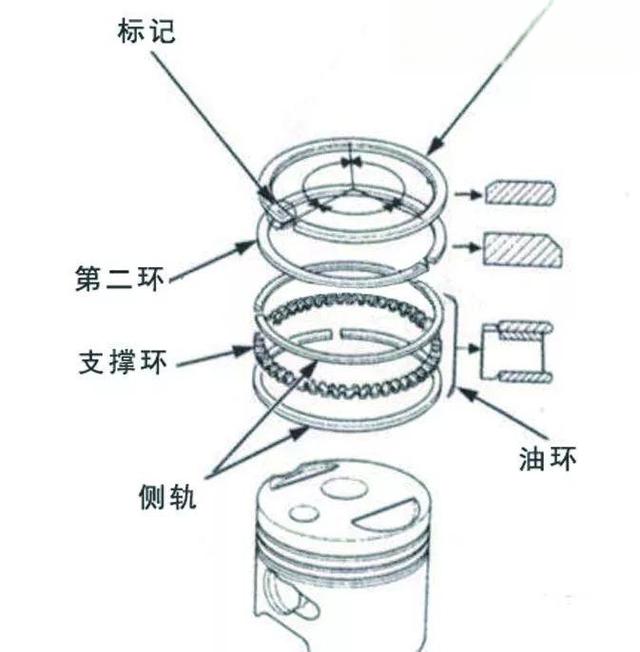 标记

第二环

支撑环

侧轨

油环