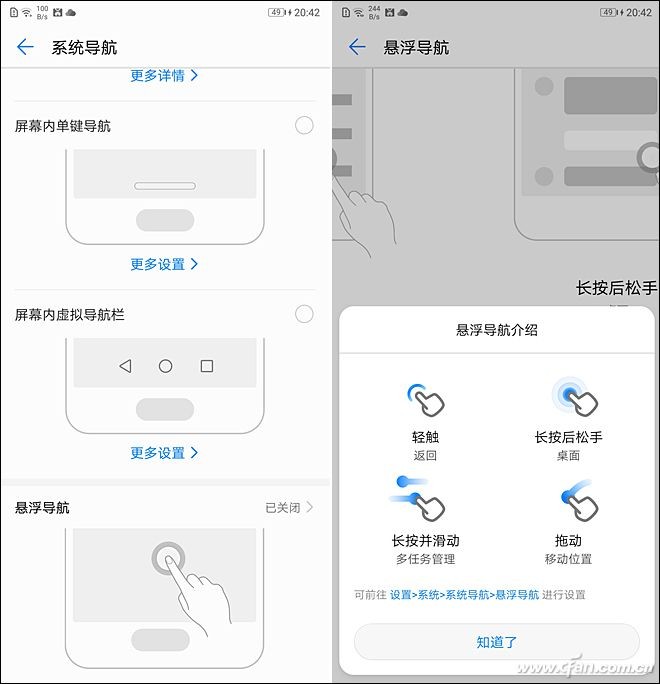 100 B/s 49 20:42

系统导航

更多详情 >

屏幕内单键导航

更多设置 >

屏幕内虚拟导航栏

更多设置 >

悬浮导航 已关闭 >

244 B/s 49 20:42

悬浮导航

长按后松手

悬浮导航介绍

轻触
返回

长按后松手
桌面

长按并滑动
多任务管理

拖动
移动位置

可前往 设置>系统>系统导航>悬浮导航 进行设置

知道了

www.cfan.com.cn